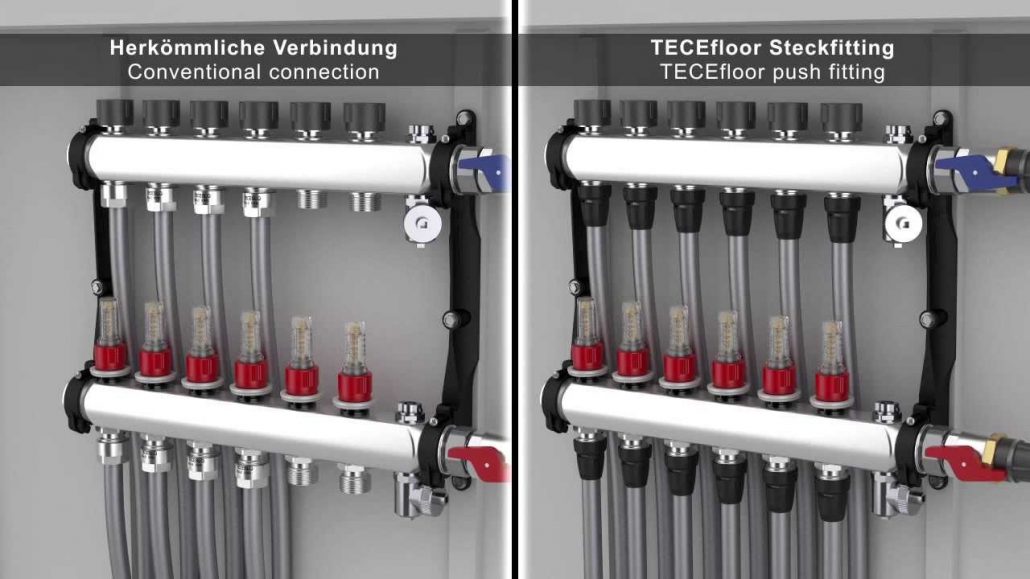 Herkömmliche Verbindung
Conventional connection

TECEfloor Steckfitting
TECEfloor push fitting